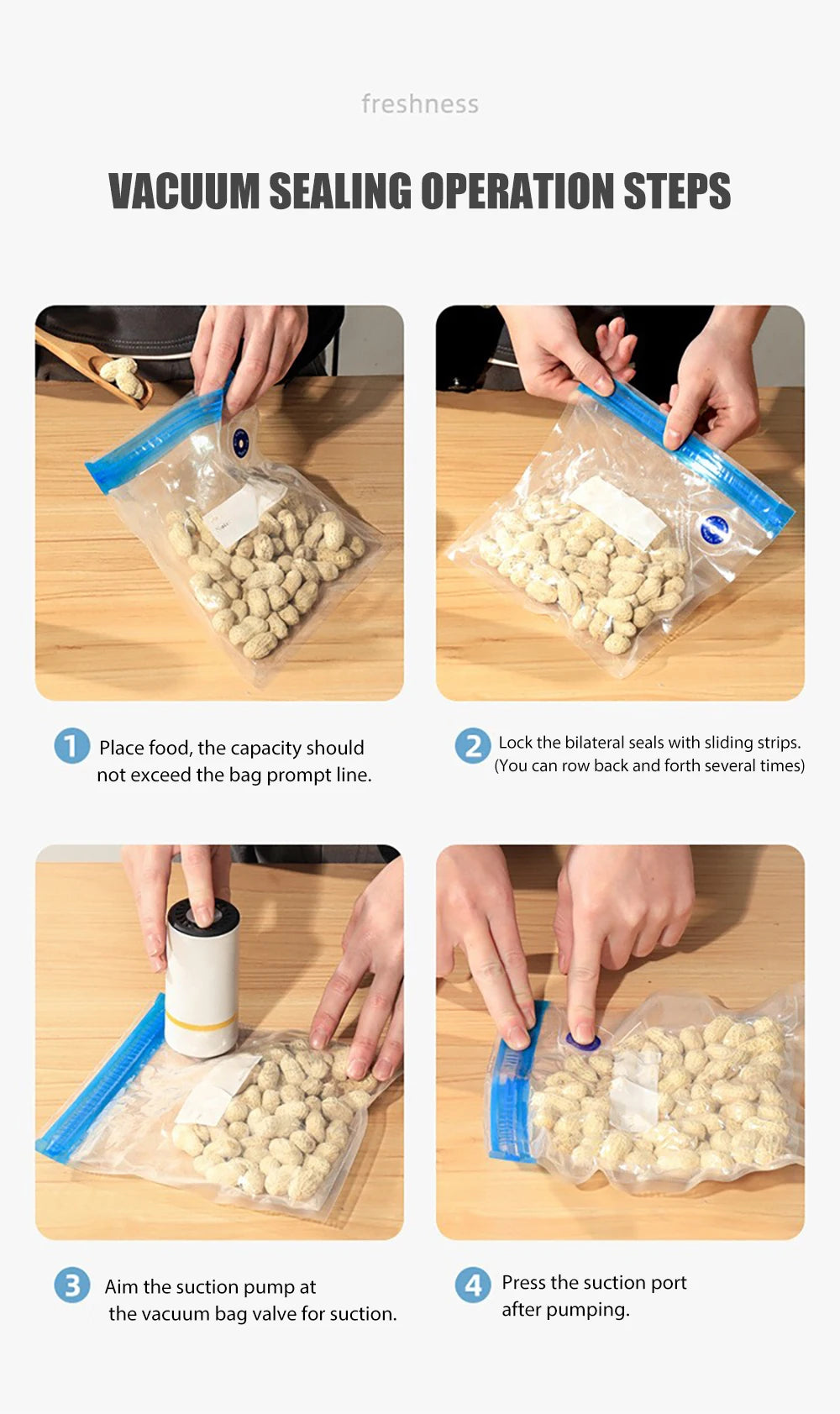 freshness

VACUUM SEALING OPERATION STEPS

1 Place food, the capacity should not exceed the bag prompt line.

2 Lock the bilateral seals with sliding strips. (You can row back and forth several times)

3 Aim the suction pump at the vacuum bag valve for suction.

4 Press the suction port after pumping.